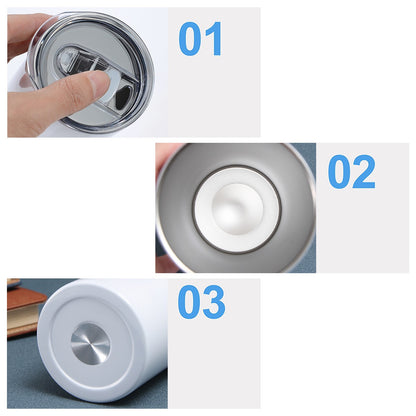 01

02

03